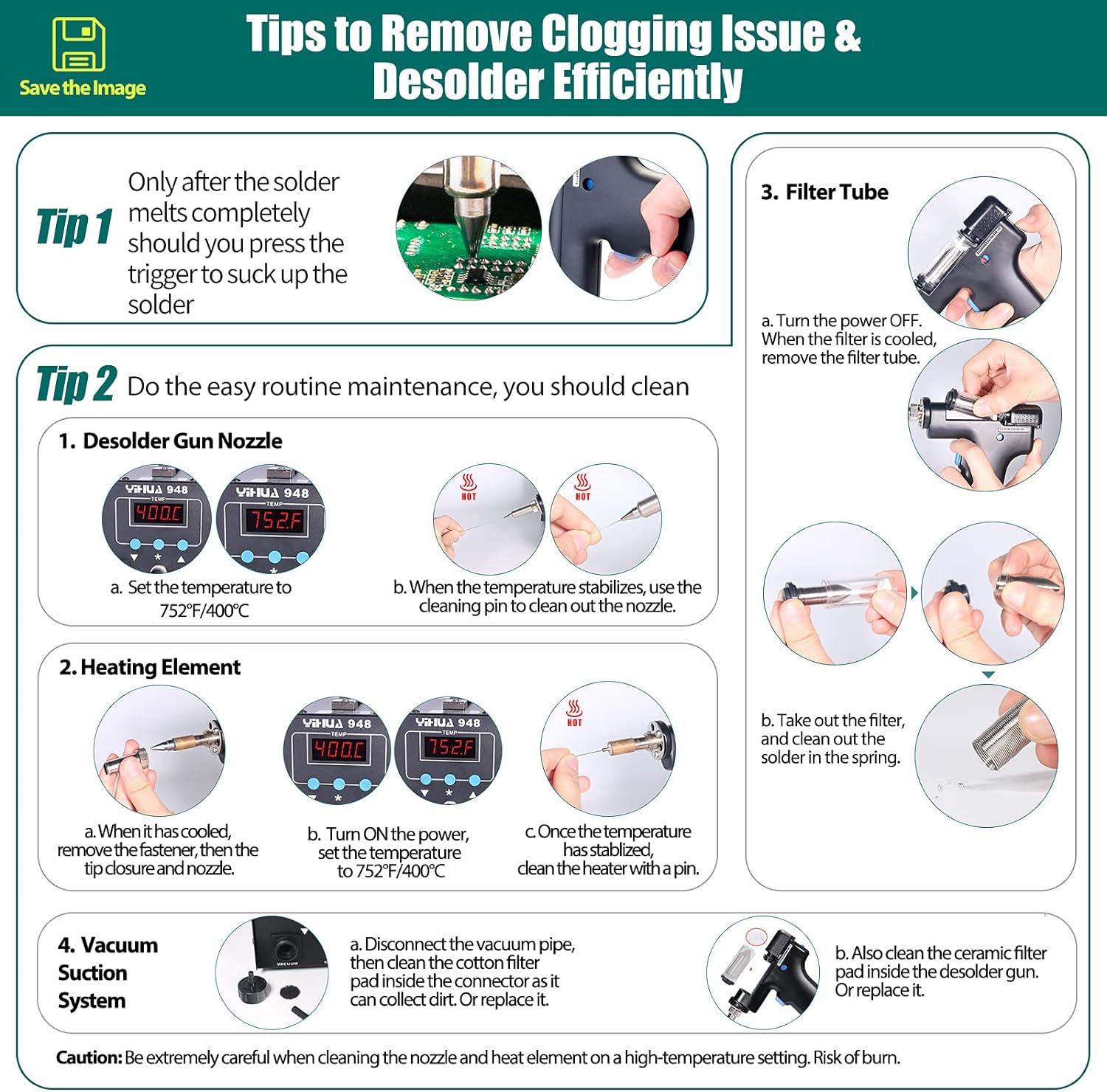 Save the Image

Tips to Remove Clogging Issue & Desolder Efficiently

Tip 1 Only after the solder melts completely should you press the trigger to suck up the solder

Tip 2 Do the easy routine maintenance, you should clean

1. Desolder Gun Nozzle

YIHUA 948 TEMP 400.C

YIHUA 948 TEMP 752.F

a. Set the temperature to 752°F/400°C

HOT

HOT

b. When the temperature stabilizes, use the cleaning pin to clean out the nozzle.

2. Heating Element

a. When it has cooled, remove the fastener, then the tip closure and nozzle.

YIHUA 948 TEMP 400.C

YIHUA 948 TEMP 752.F

b. Turn ON the power, set the temperature to 752°F/400°C

HOT

c. Once the temperature has stablized, clean the heater with a pin.

3. Filter Tube

a. Turn the power OFF. When the filter is cooled, remove the filter tube.

b. Take out the filter, and clean out the solder in the spring.

4. Vacuum Suction System

VACUUM

a. Disconnect the vacuum pipe, then clean the cotton filter pad inside the connector as it can collect dirt. Or replace it.

b. Also clean the ceramic filter pad inside the desolder gun. Or replace it.

Caution: Be extremely careful when cleaning the nozzle and heat element on a high-temperature setting. Risk of burn.