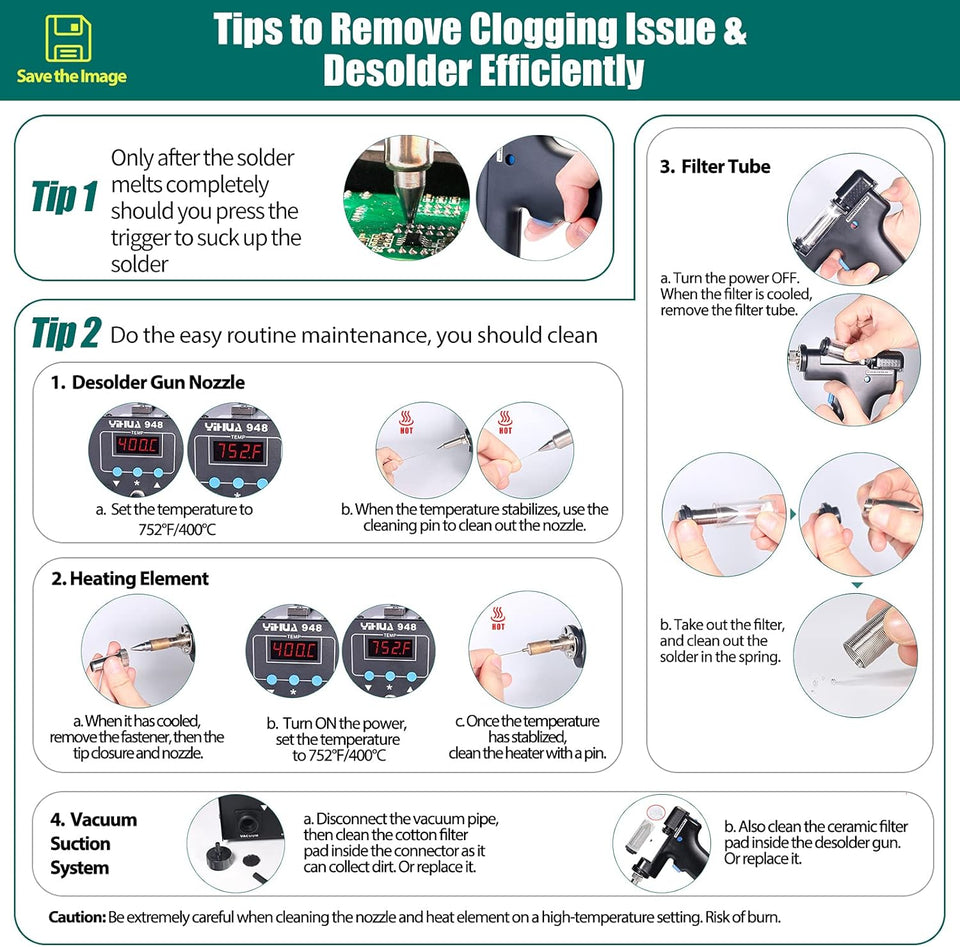 Save the Image

Tips to Remove Clogging Issue & Desolder Efficiently

Tip 1 Only after the solder melts completely should you press the trigger to suck up the solder

Tip 2 Do the easy routine maintenance, you should clean

1. Desolder Gun Nozzle

YIHUA 948 TEMP 400.C

YIHUA 948 TEMP 752.F

a. Set the temperature to 752°F/400°C

HOT

HOT

b. When the temperature stabilizes, use the cleaning pin to clean out the nozzle.

2. Heating Element

a. When it has cooled, remove the fastener, then the tip closure and nozzle.

YIHUA 948 TEMP 400.C

YIHUA 948 TEMP 752.F

b. Turn ON the power, set the temperature to 752°F/400°C

HOT

c. Once the temperature has stablized, clean the heater with a pin.

3. Filter Tube

a. Turn the power OFF. When the filter is cooled, remove the filter tube.

b. Take out the filter, and clean out the solder in the spring.

4. Vacuum Suction System

VACUUM

a. Disconnect the vacuum pipe, then clean the cotton filter pad inside the connector as it can collect dirt. Or replace it.

b. Also clean the ceramic filter pad inside the desolder gun. Or replace it.

Caution: Be extremely careful when cleaning the nozzle and heat element on a high-temperature setting. Risk of burn.